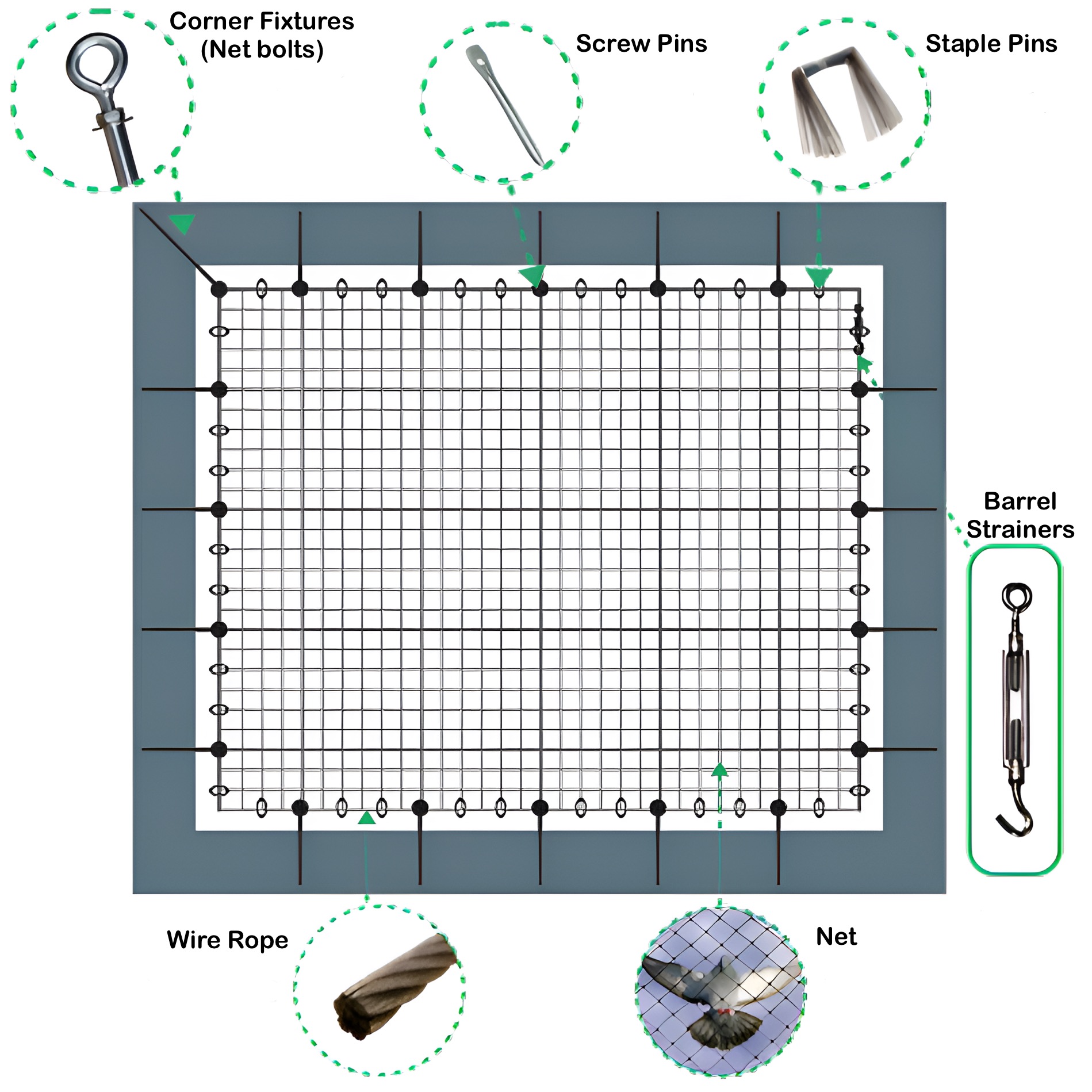 Corner Fixtures (Net bolts)

Screw Pins

Staple Pins

Barrel Strainers

Wire Rope

Net